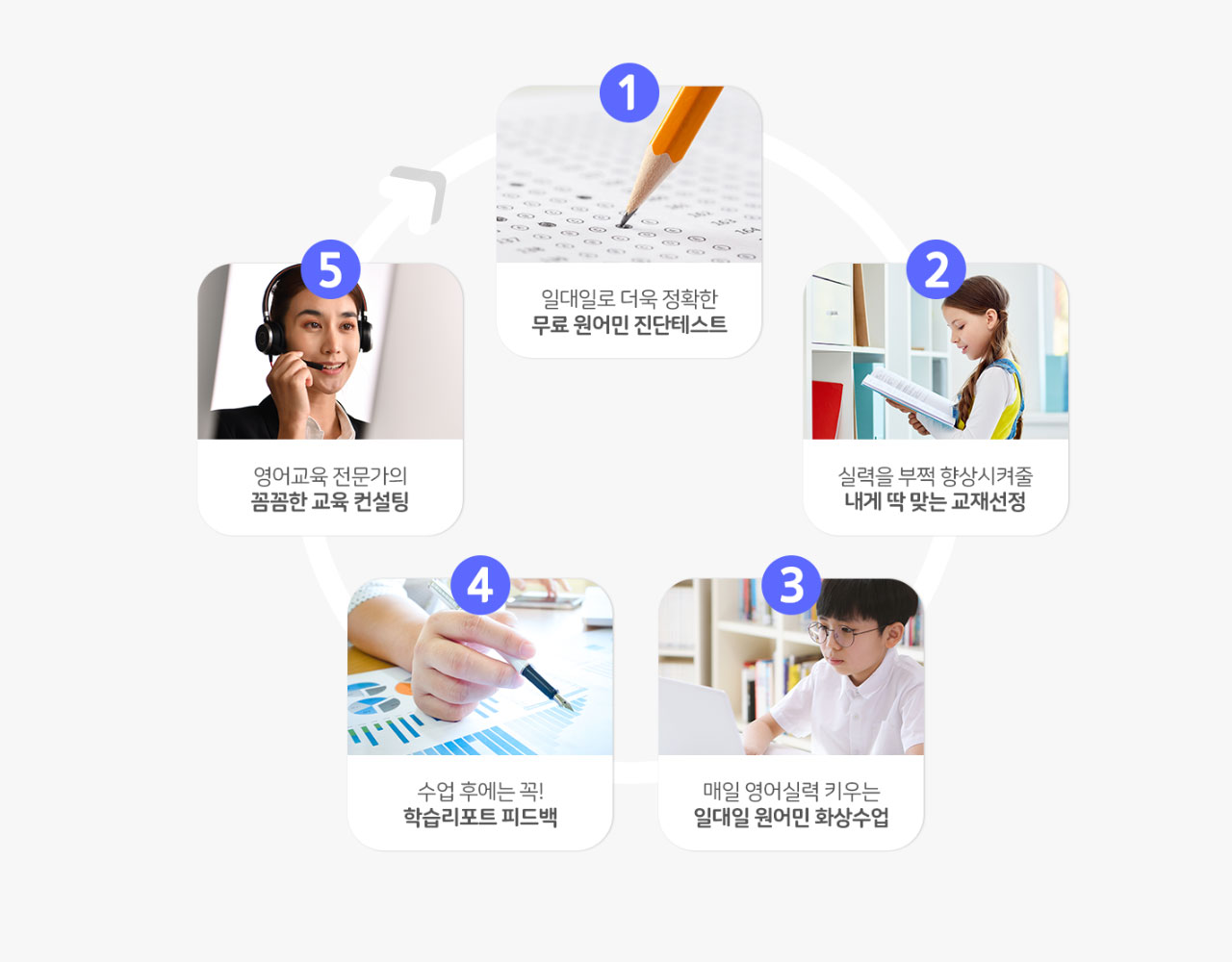 1

일대일로 더욱 정확한
무료 원어민 진단테스트

2

실력을 부쩍 향상시켜줄
내게 딱 맞는 교재선정

3

매일 영어실력 키우는
일대일 원어민 화상수업

4

수업 후에는 꼭!
학습리포트 피드백

5

영어교육 전문가의
꼼꼼한 교육 컨설팅